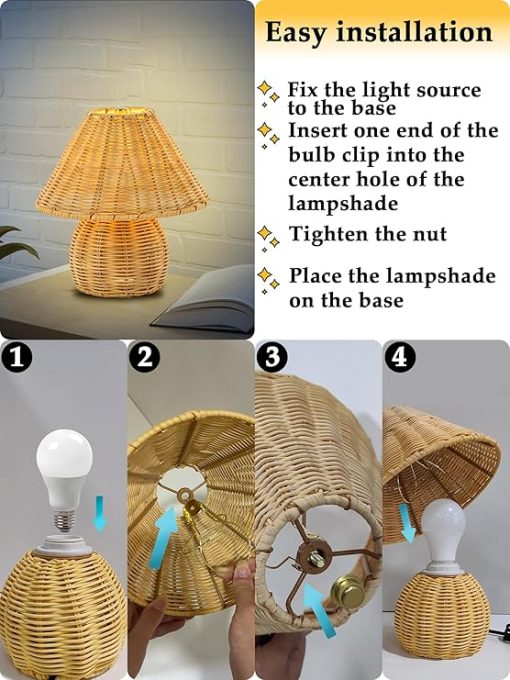 Easy installation

Fix the light source to the base

Insert one end of the bulb clip into the center hole of the lampshade

Tighten the nut

Place the lampshade on the base

1

2

3

4